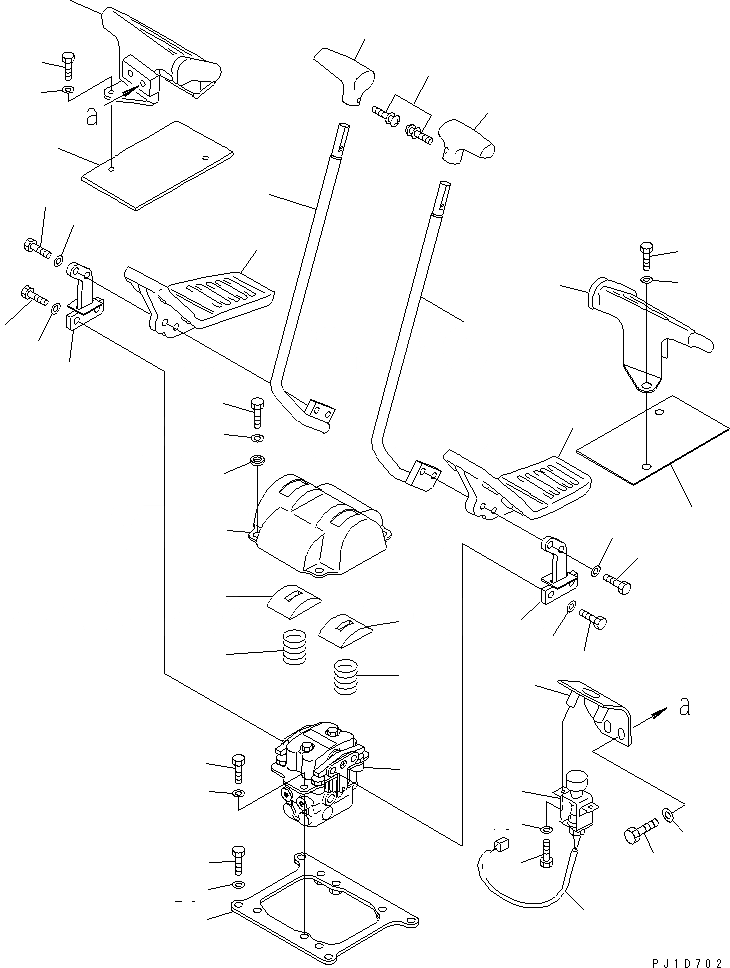 a

a

PJ1D702