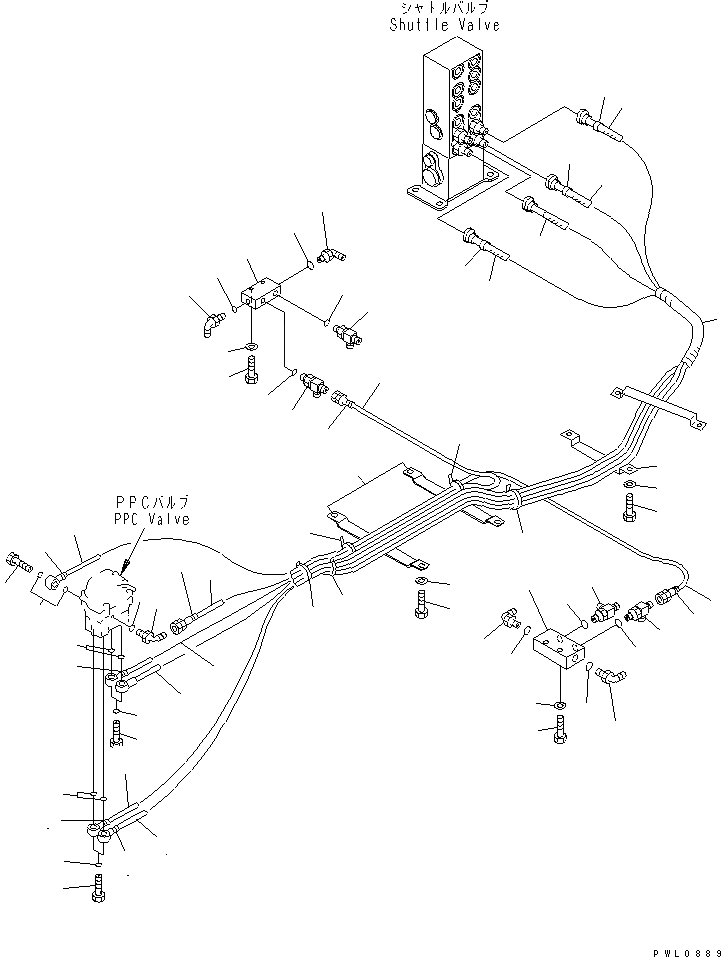 シャトルバルブ
Shuttle Valve

PPCバルブ
PPC Valve

PWL0889