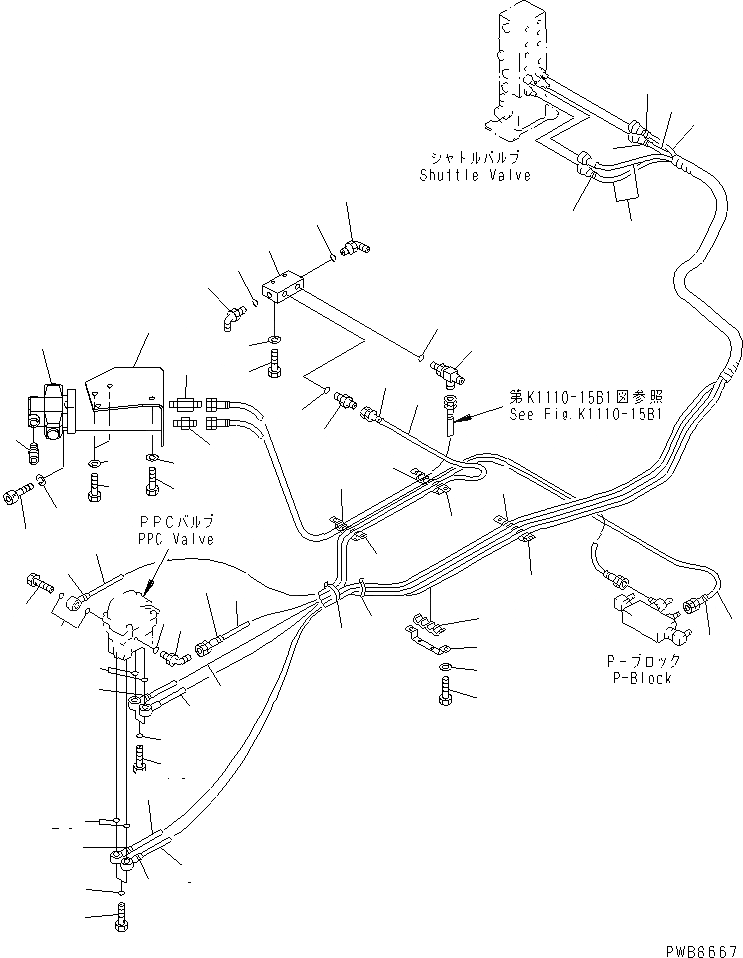 シャトルバルブ
Shuttle Valve

第K1110-15B1図参照
See Fig.K1110-15B1

PPCバルブ
PPC Valve

P-ブロック
P-Block

PWB6667