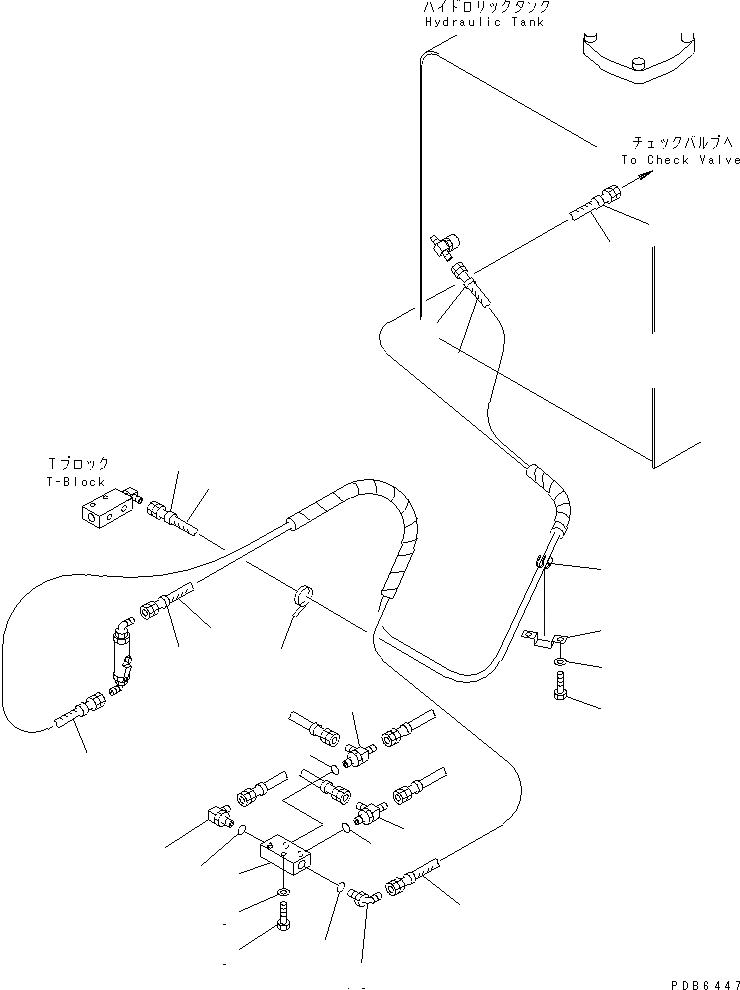 ハイドロリックタンク
Hydraulic Tank

チェックバルブへ
To Check Valve

Tブロック
T-Block

PDB6447