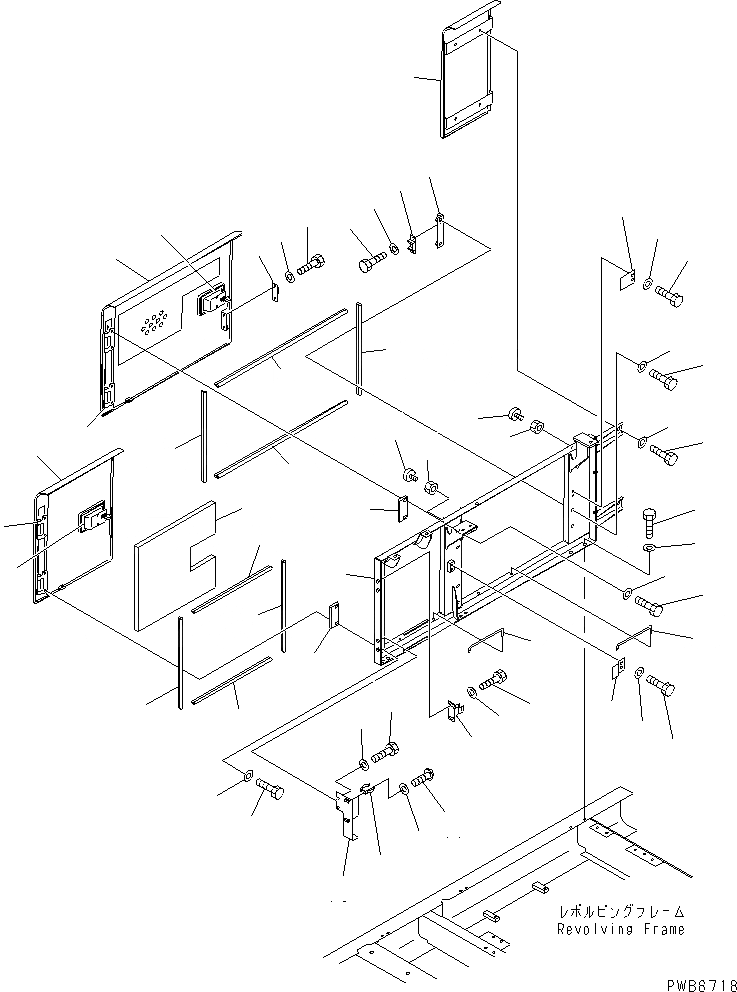 レボルビングフレーム
Revolving Frame

PWB6718