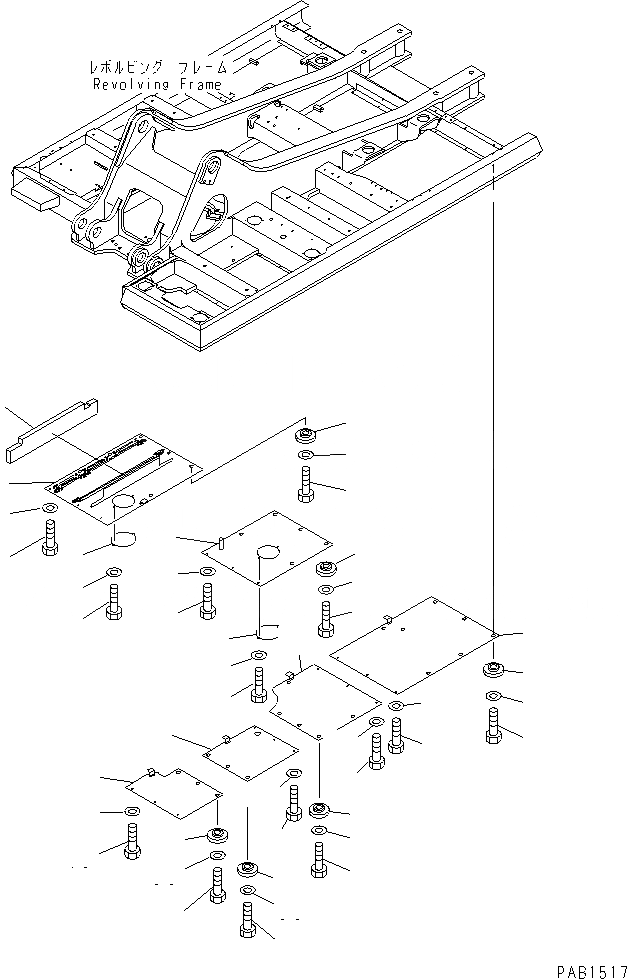 レボルビング フレーム
Revolving Frame

PAB1517