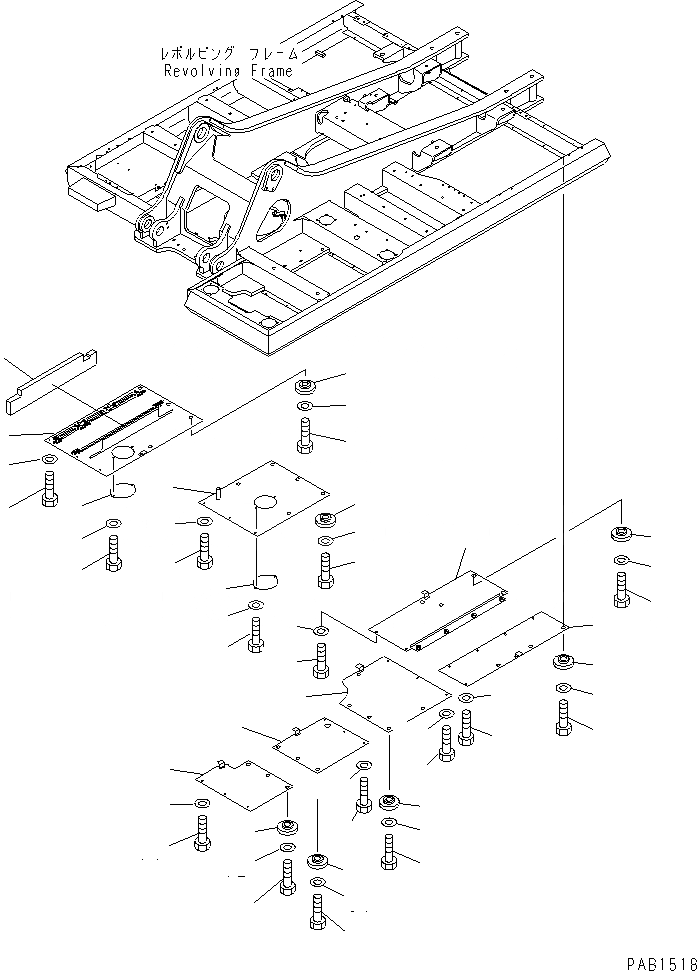 レボルビング フレーム
Revolving Frame

PAB1518