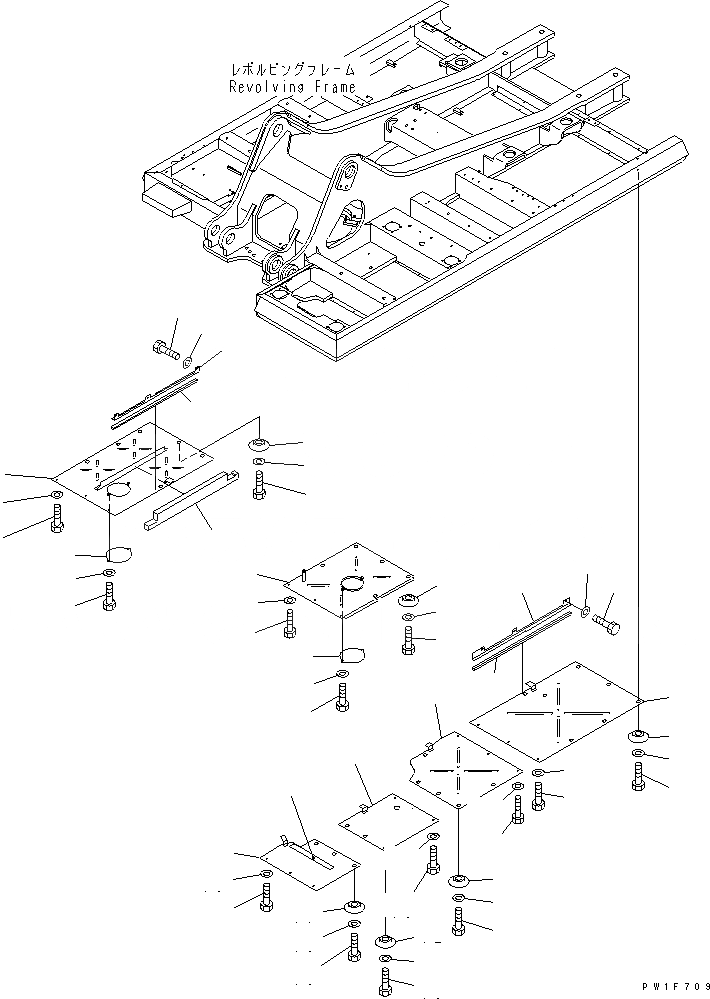 レボルビングフレーム
Revolving Frame

PW1F709