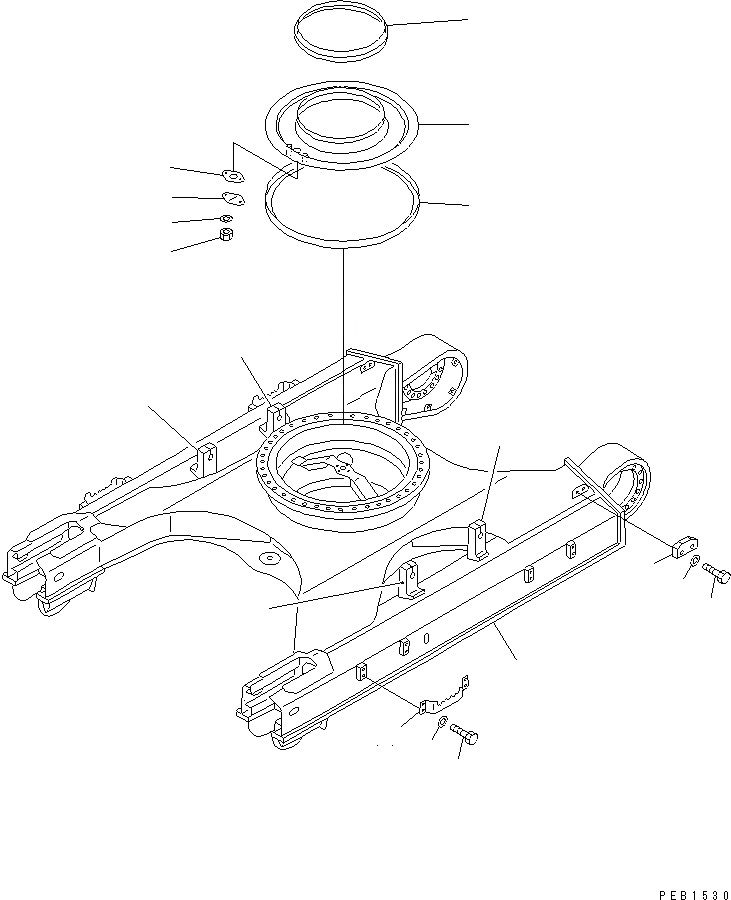 PEB1530