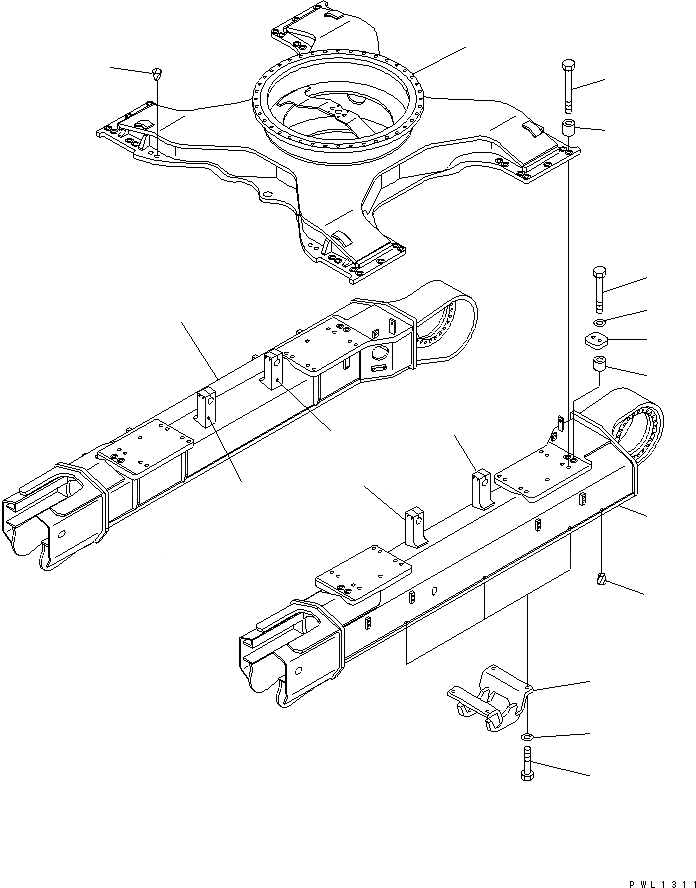 PWL1311