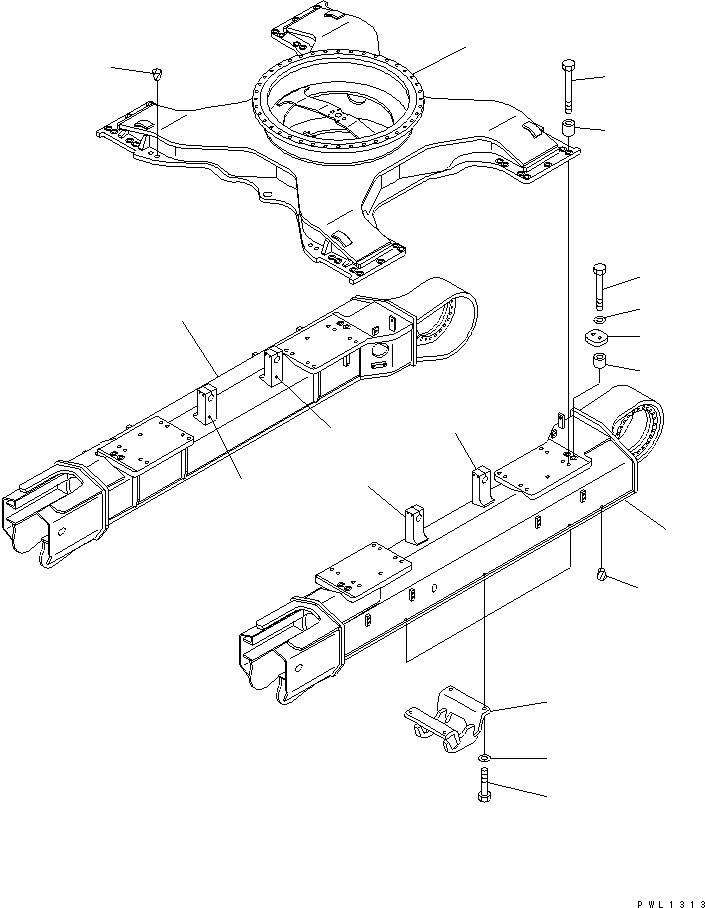 PWL1313