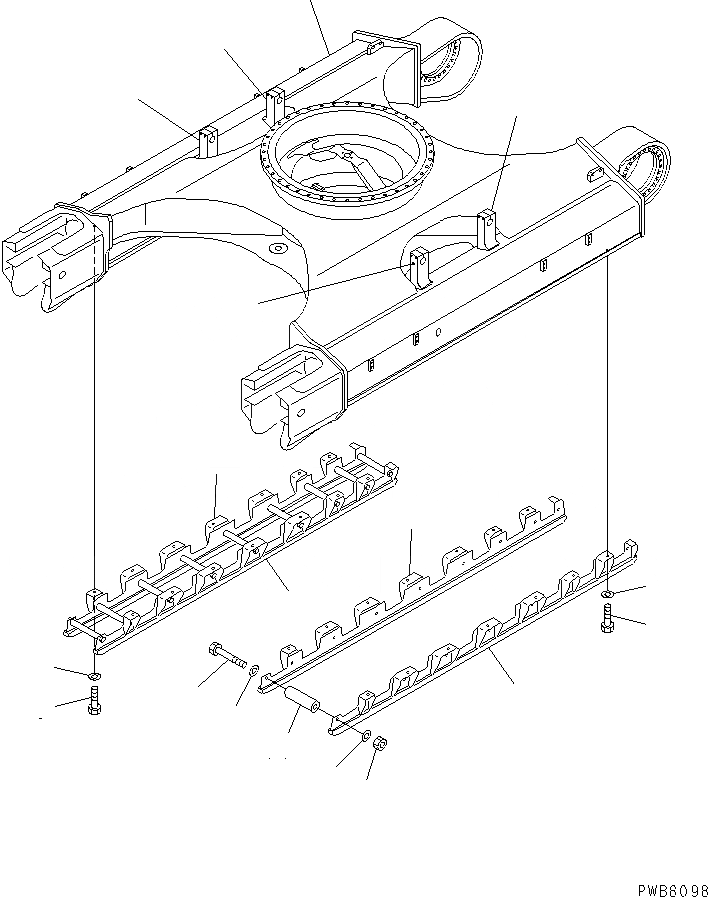 PWB6098