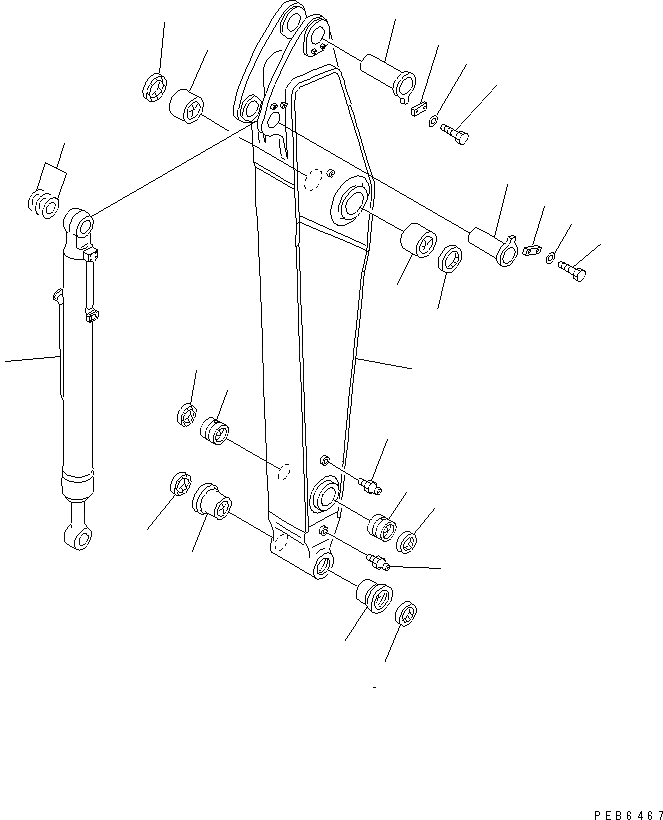 PEB6467