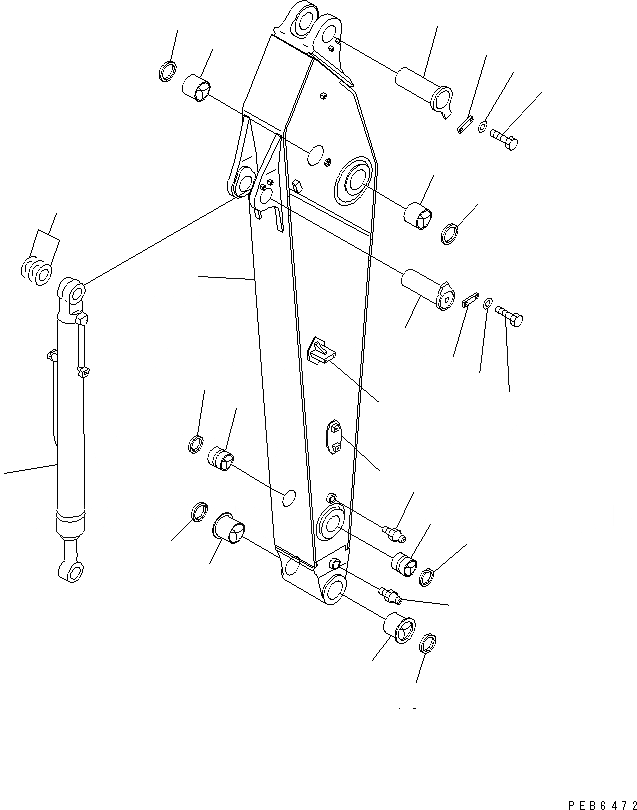 PEB6472