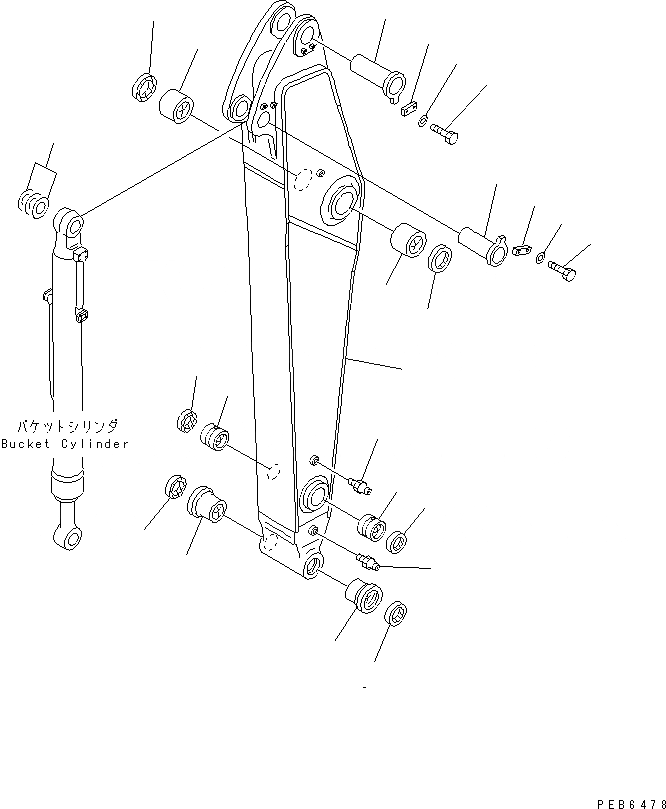 バケットシリンダ
Bucket Cylinder

PEB6478