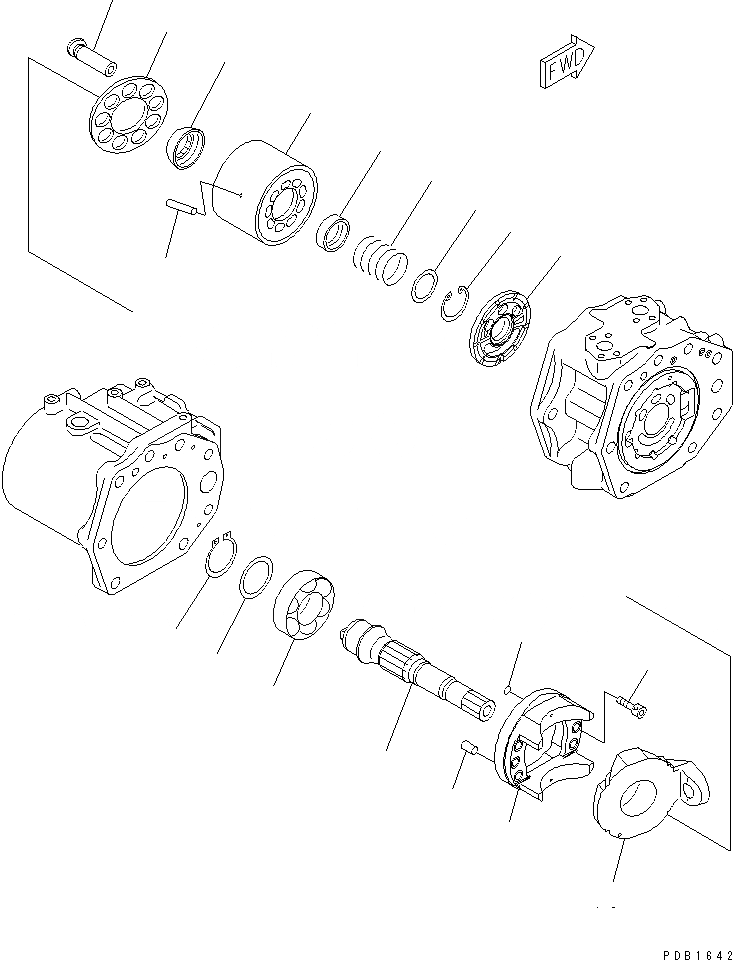 FWD

PDB1642