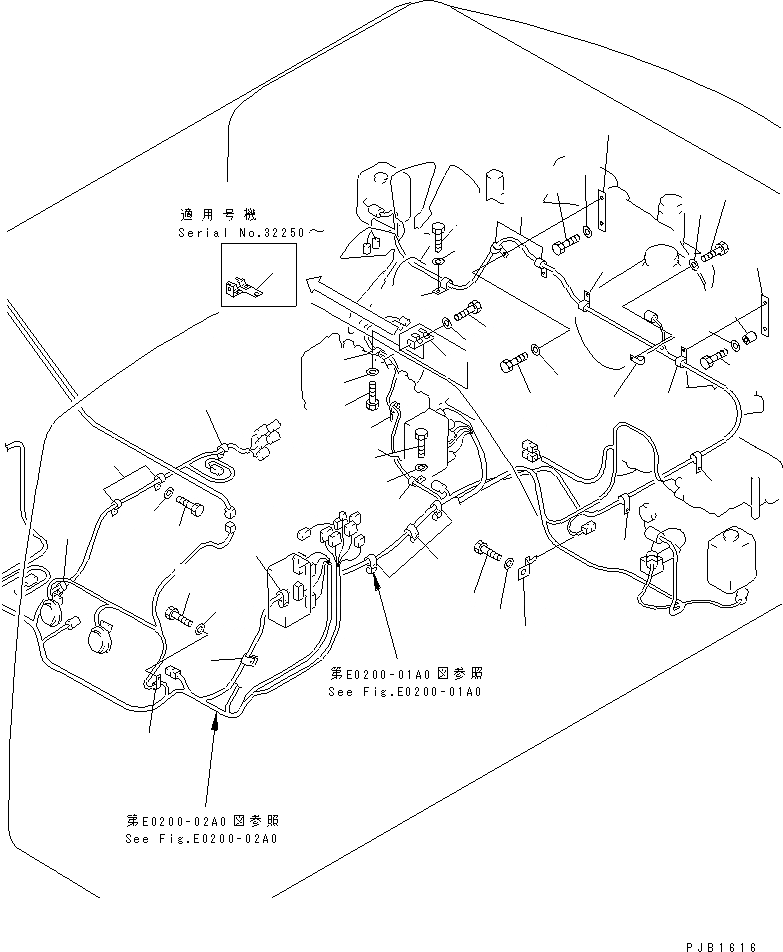 適用号機
Serial No.32250～

第E0200-01A0図参照
See Fig.E0200-01A0

第E0200-02A0図参照
See Fig.E0200-02A0

PJB1616