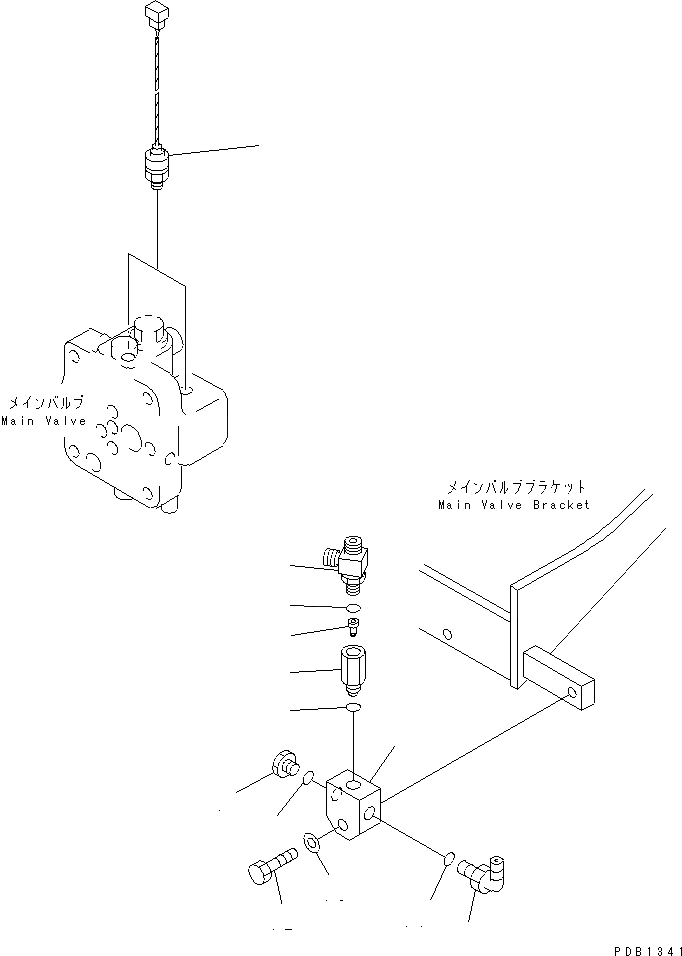 メインバルブ
Main Valve

メインバルブブラケット
Main Valve Bracket

PDB1341