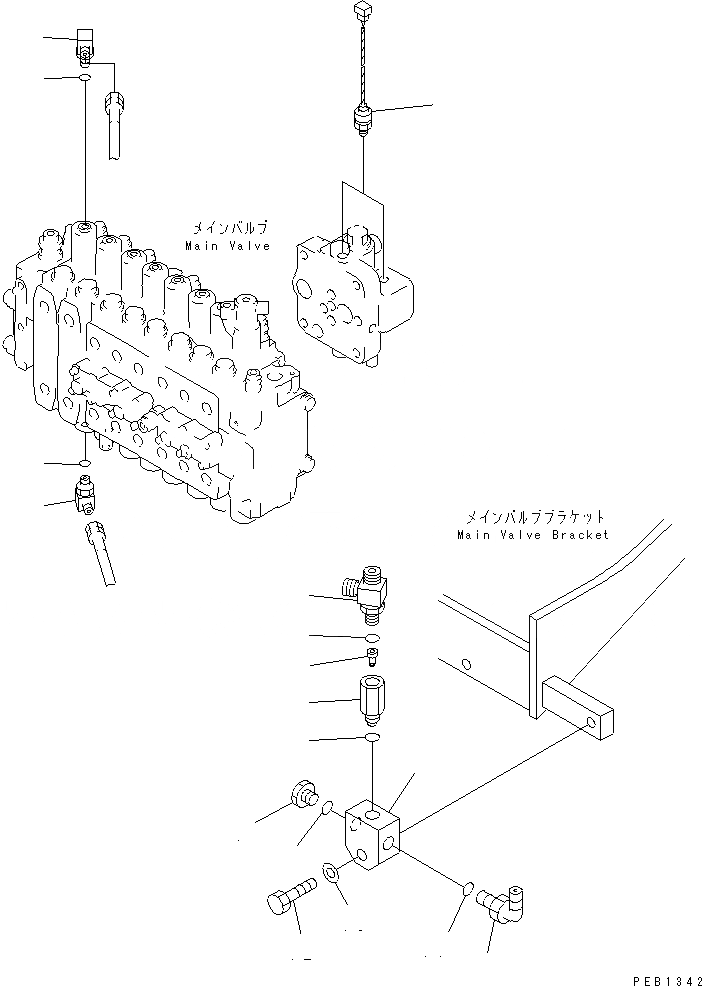 メインバルブ
Main Valve

メインバルブブラケット
Main Valve Bracket

PEB1342