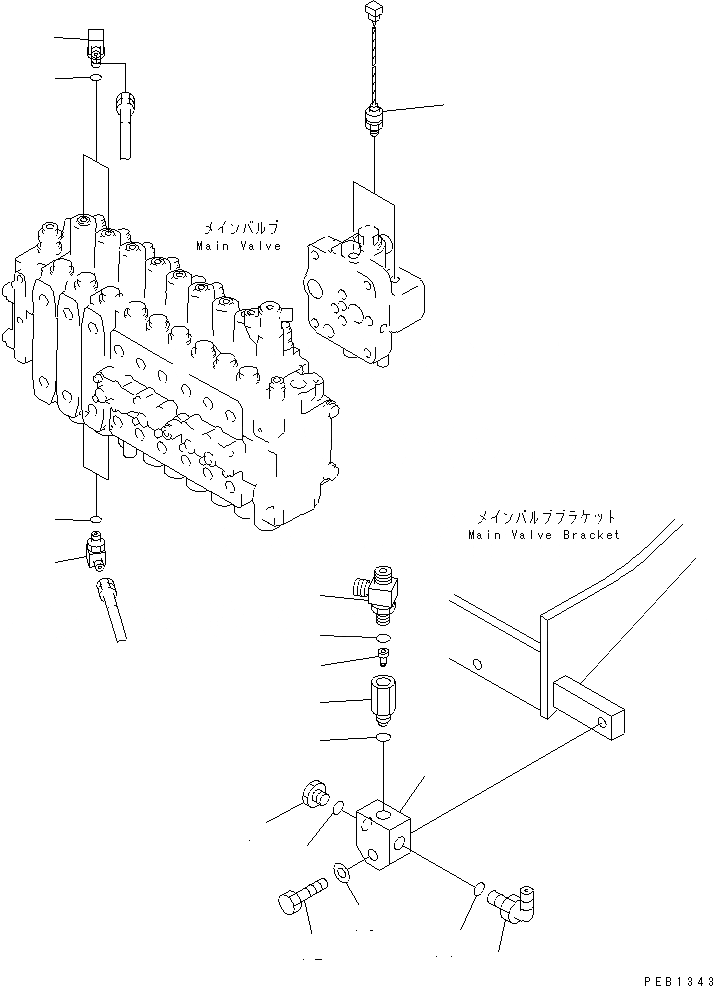 メインバルブ
Main Valve

メインバルブブラケット
Main Valve Bracket

PEB1343