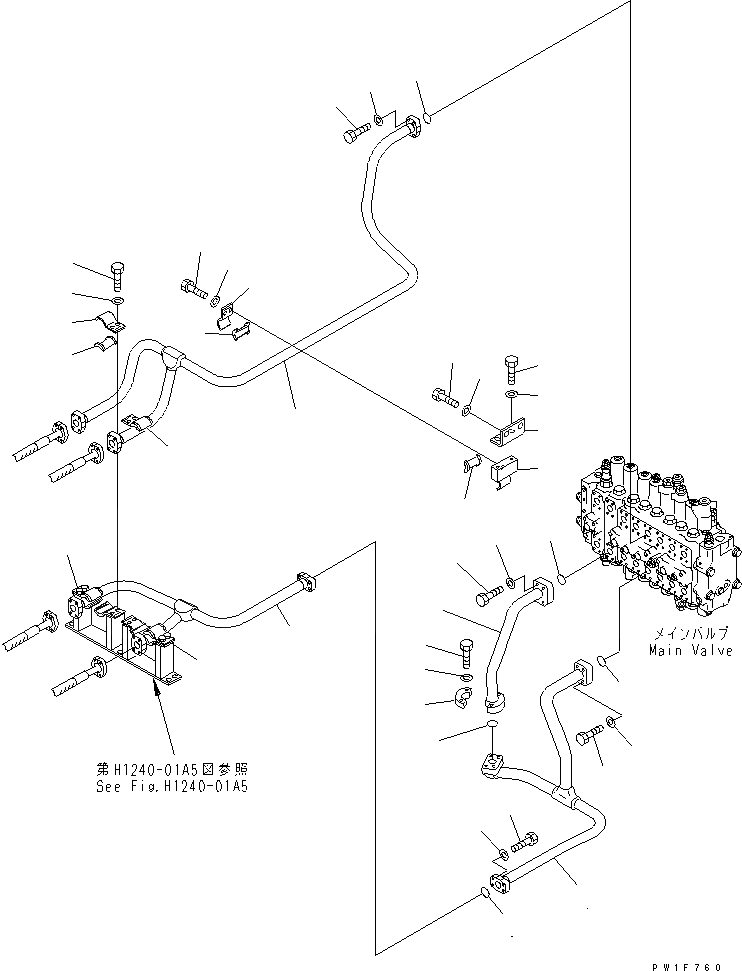 メインバルブ
Main Valve

第H1240-01A5図参照
See Fig.H1240-01A5

PW1F760