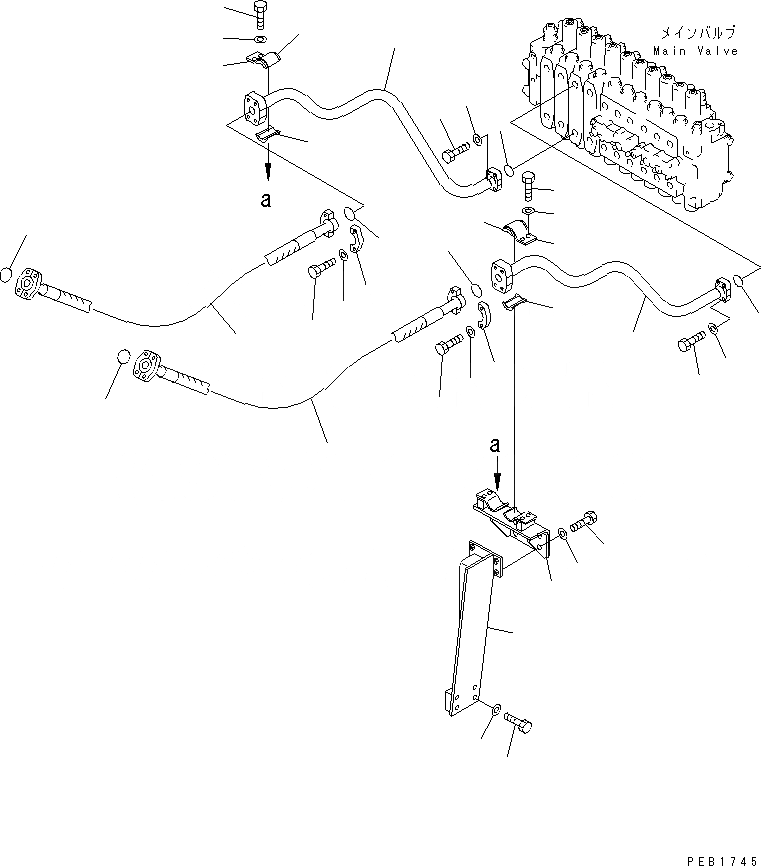 メインバルブ
Main Valve

a

a

PEB1745