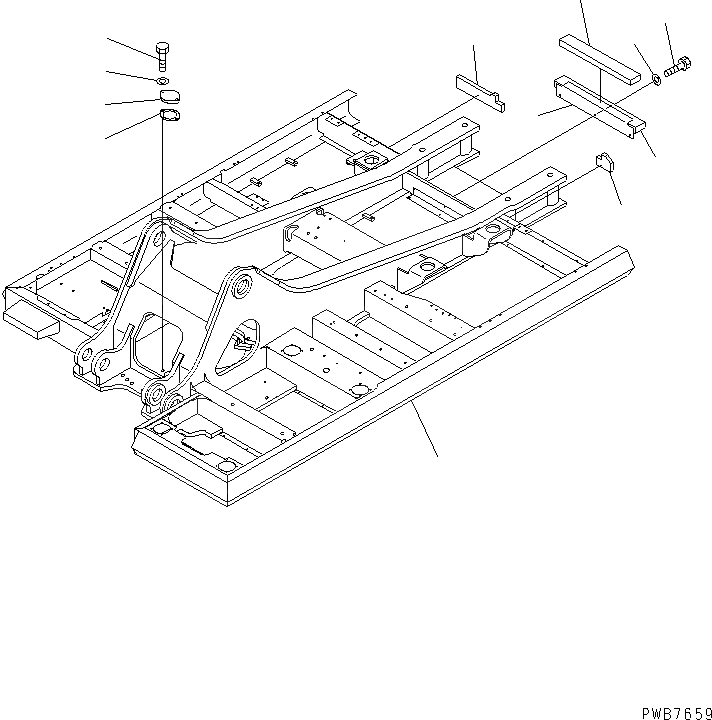 PWB7659