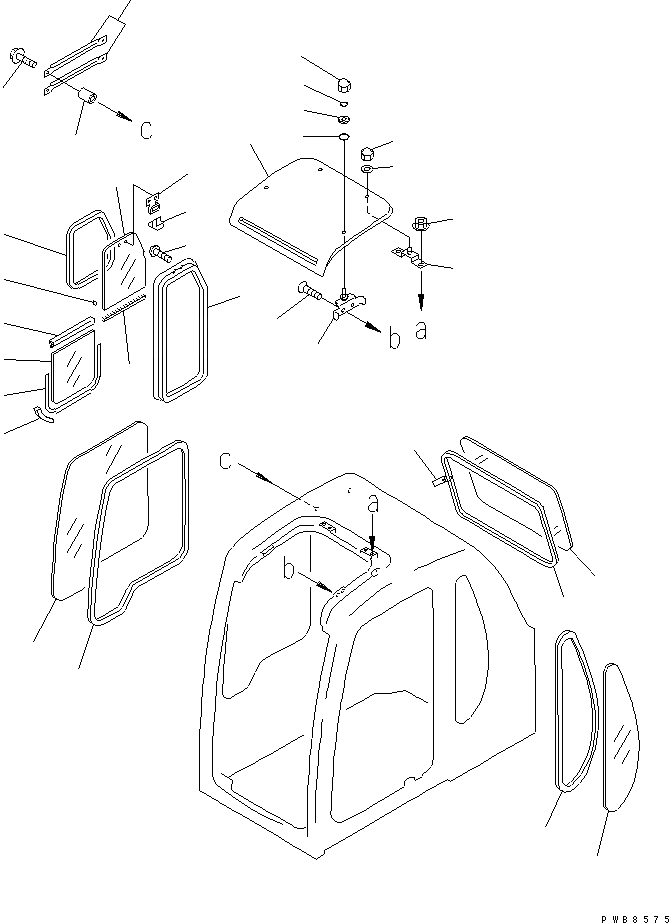 c
b
a
c
a
b
PWB8575