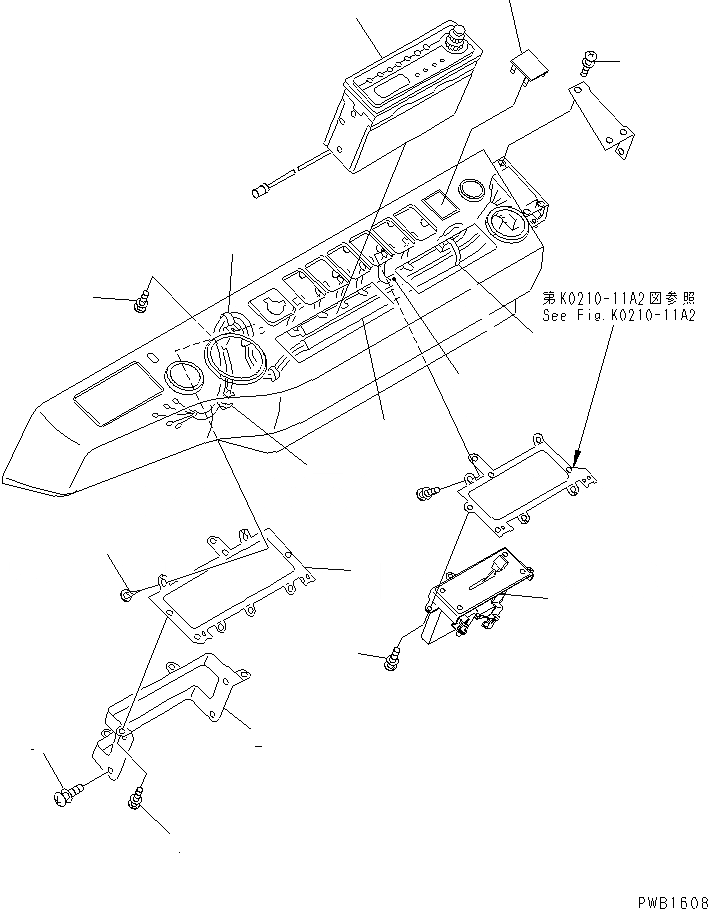 第K0210-11A2図参照
See Fig.K0210-11A2

PWB1608