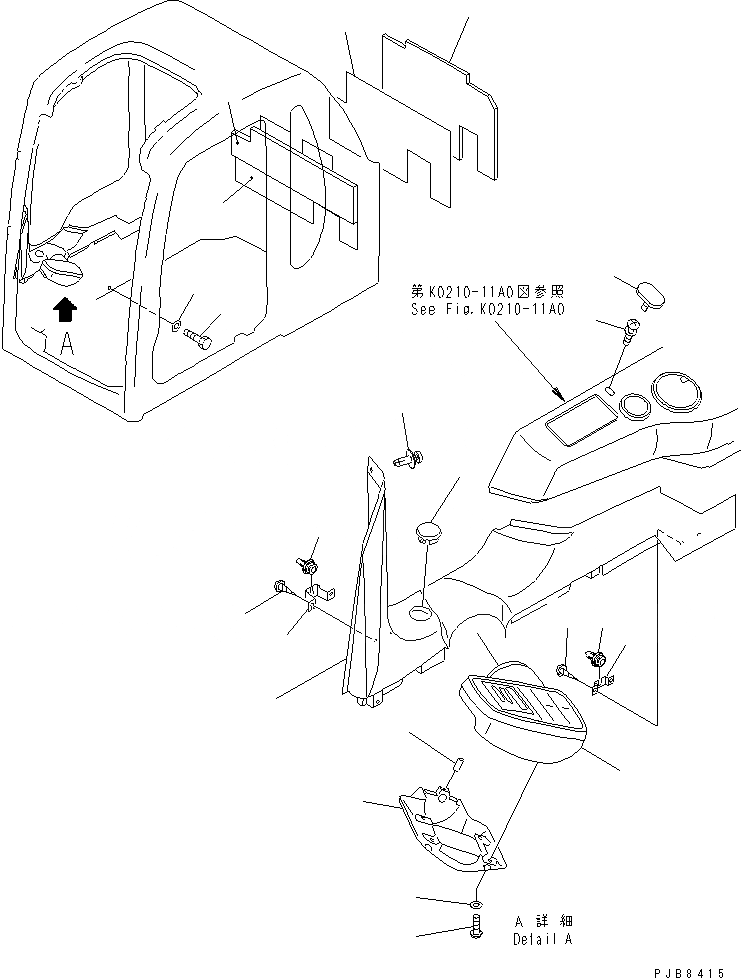 A

第K0210-11A0図参照
See Fig.K0210-11A0

A 詳 細
Detail A

PJB8415