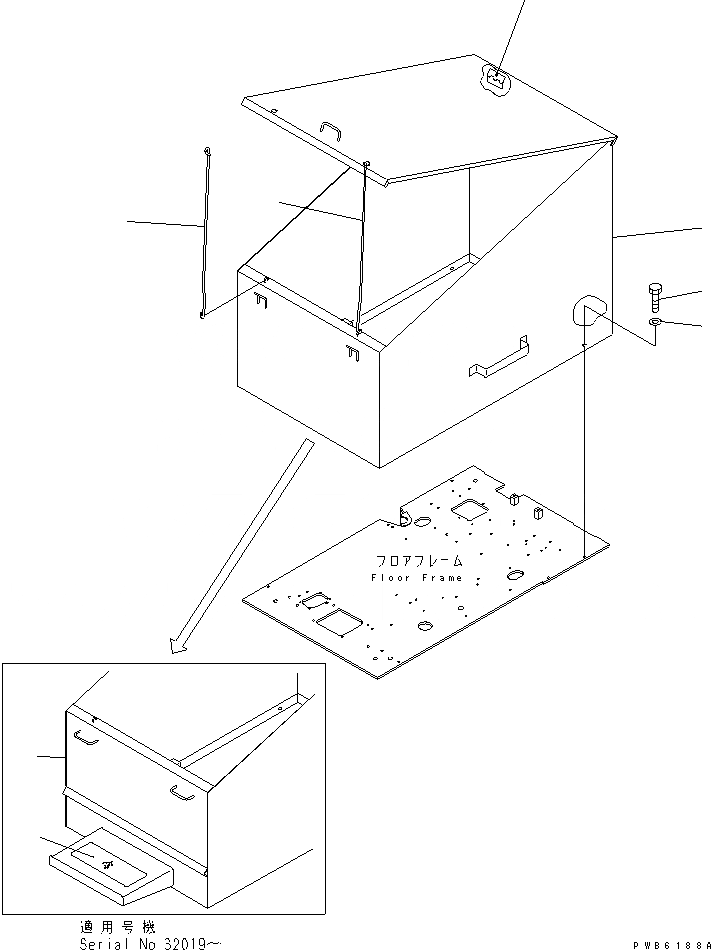 フロアフレーム
Floor Frame

適用号機
Serial No 32019~

PWB6188A