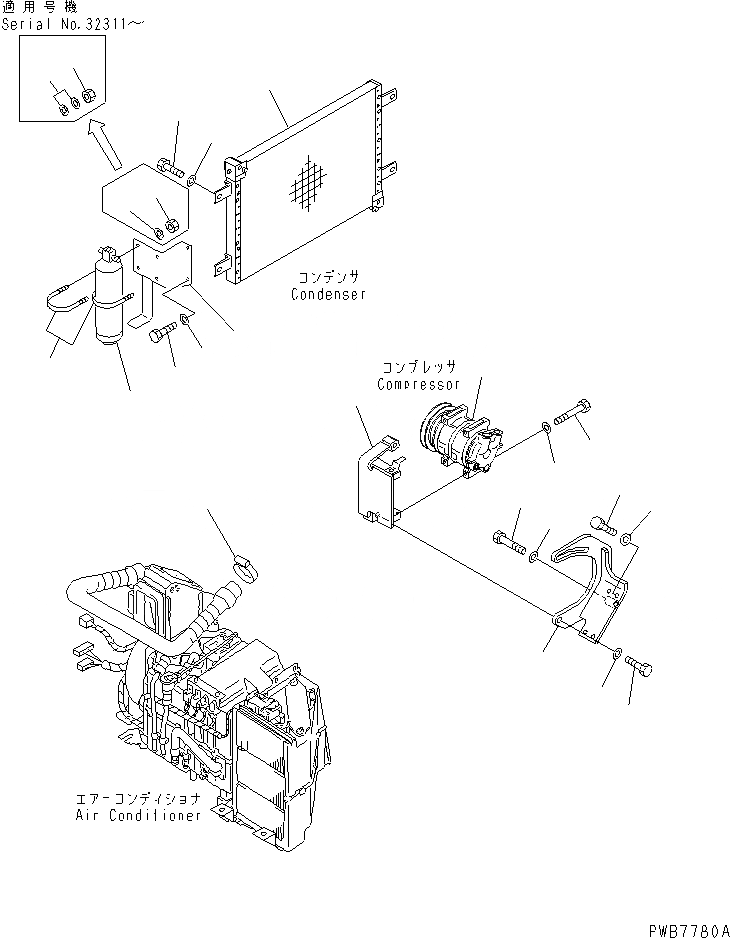 適用号機
Serial No.32311～

コンデンサ
Condenser

コンプレッサ
Compressor

エアーコンディショナ
Air Conditioner

PWB7780A