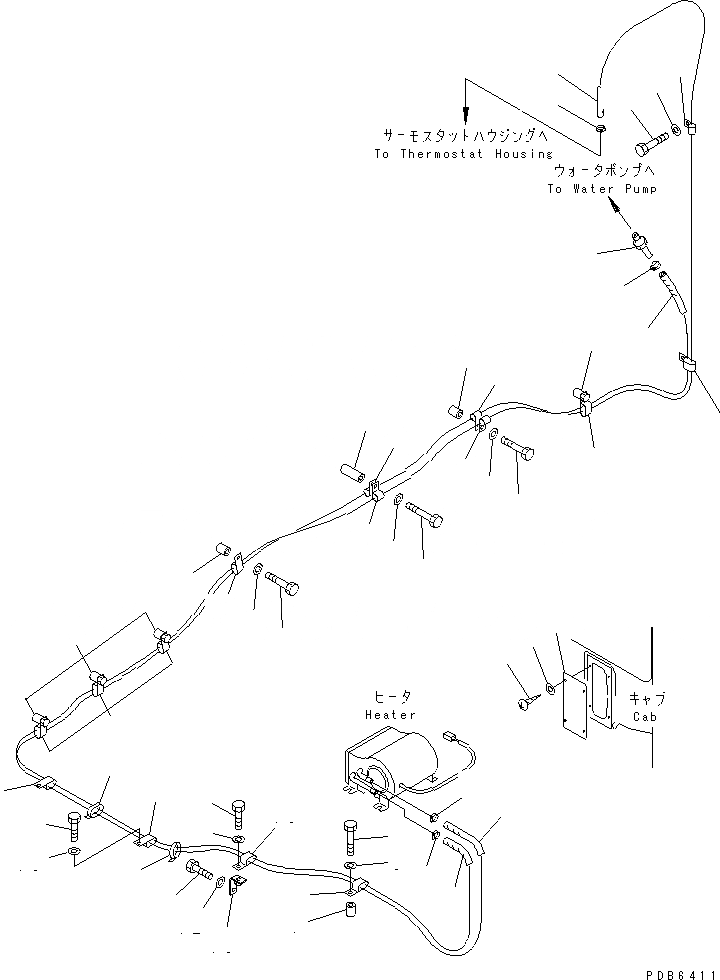 サーモスタットハウジングへ
To Thermostat Housing
ウォータポンプへ
To Water Pump
ヒータ
Heater
キャブ
Cab
PDB6411