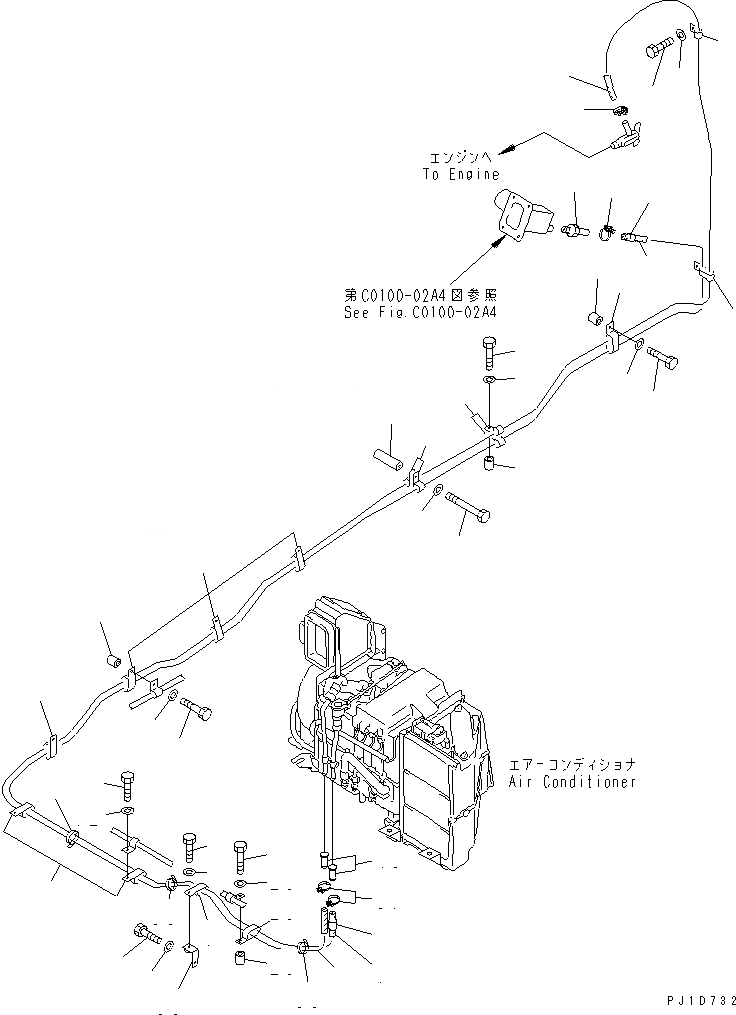 エンジンへ
To Engine

第C0100-02A4図参照
See Fig.C0100-02A4

エアーコンディショナ
Air Conditioner

PJ1D732