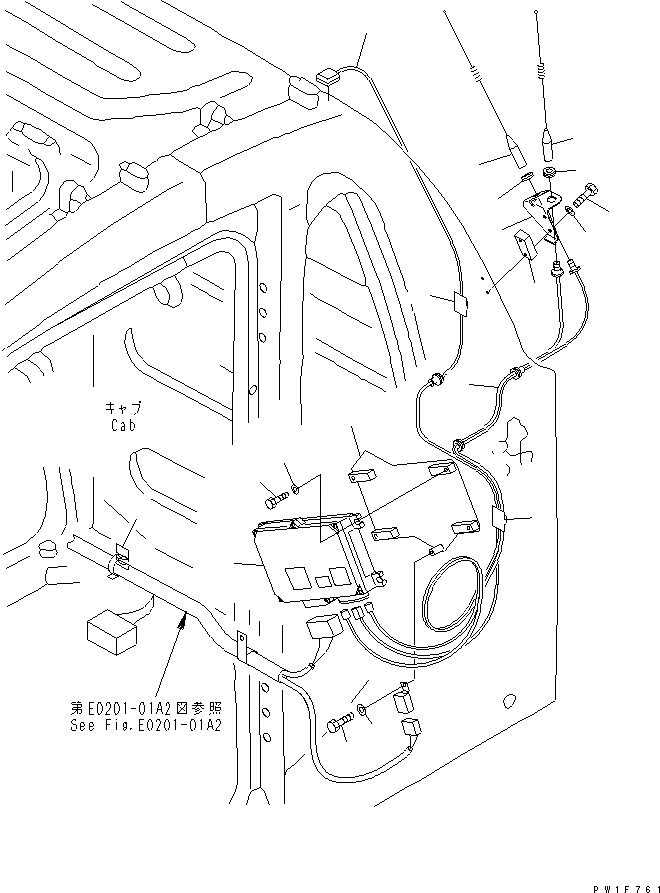 キャブ
Cab

第E0201-01A2図参照
See Fig.E0201-01A2

PW1F761