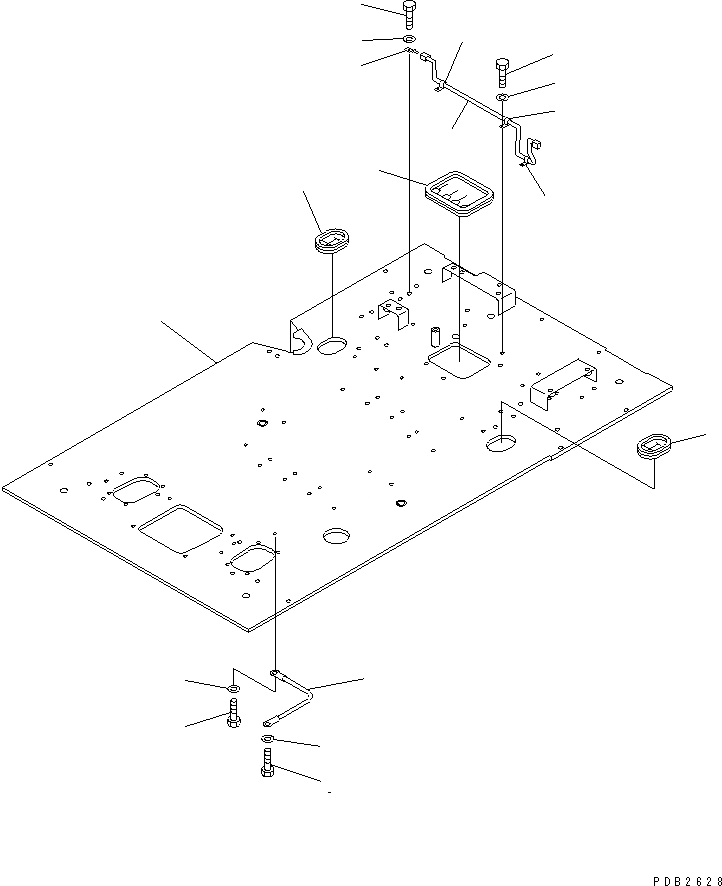 PDB2628