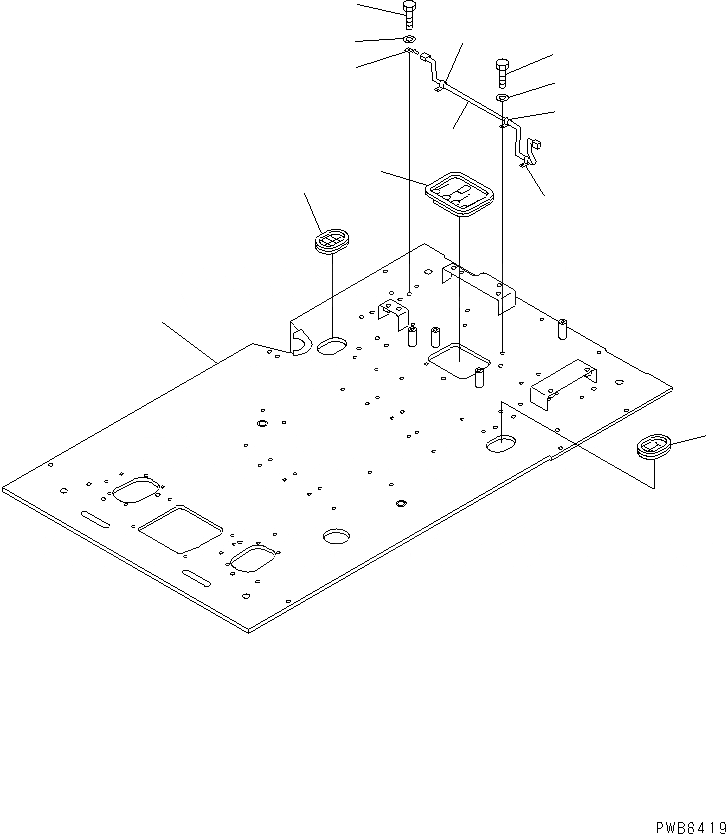 PWB6419