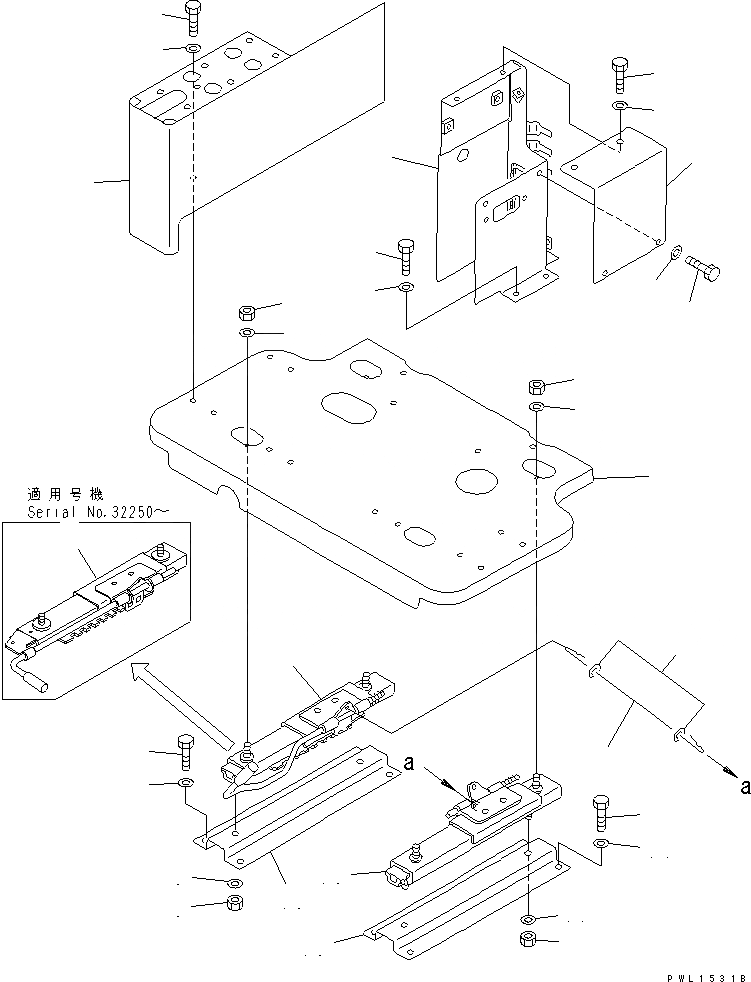 適用号機
Serial No.32250～

a

a

PWL15318