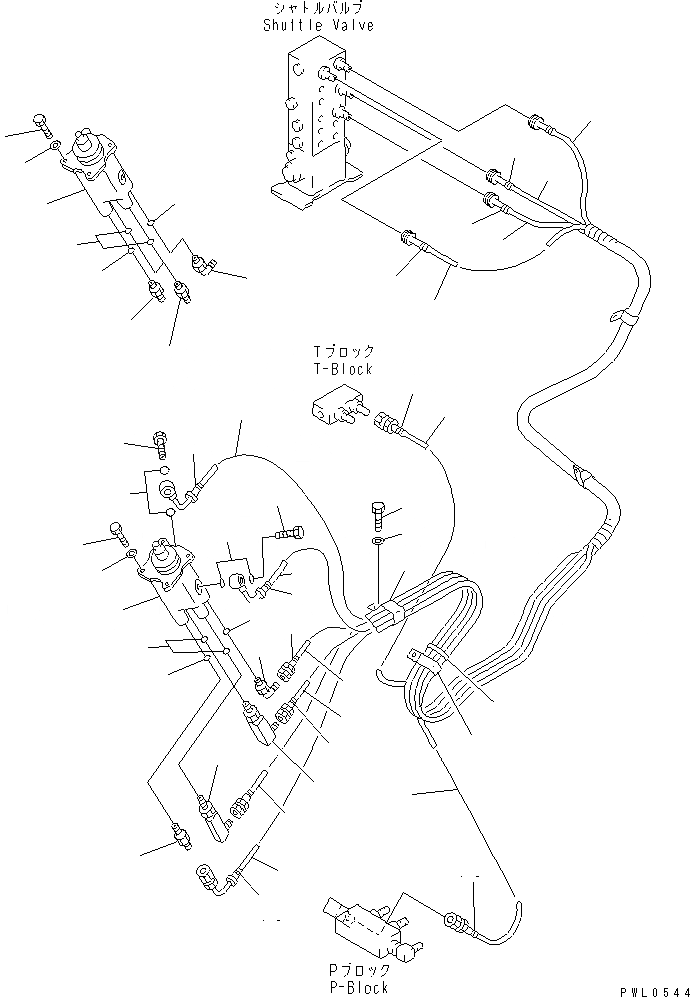 シャトルバルブ
Shuttle Valve

Tブロック
T-Block

Pブロック
P-Block

PWL0544