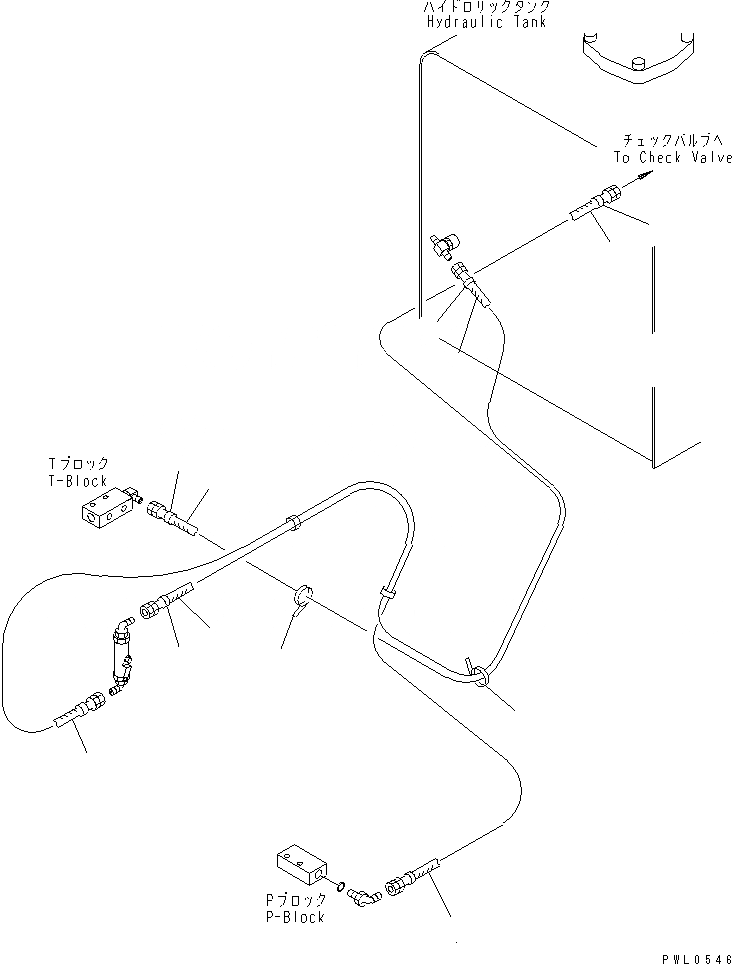 ハイドロリックタンク
Hydraulic Tank

チェックバルブへ
To Check Valve

Tブロック
T-Block

Pブロック
P-Block

PWL0546