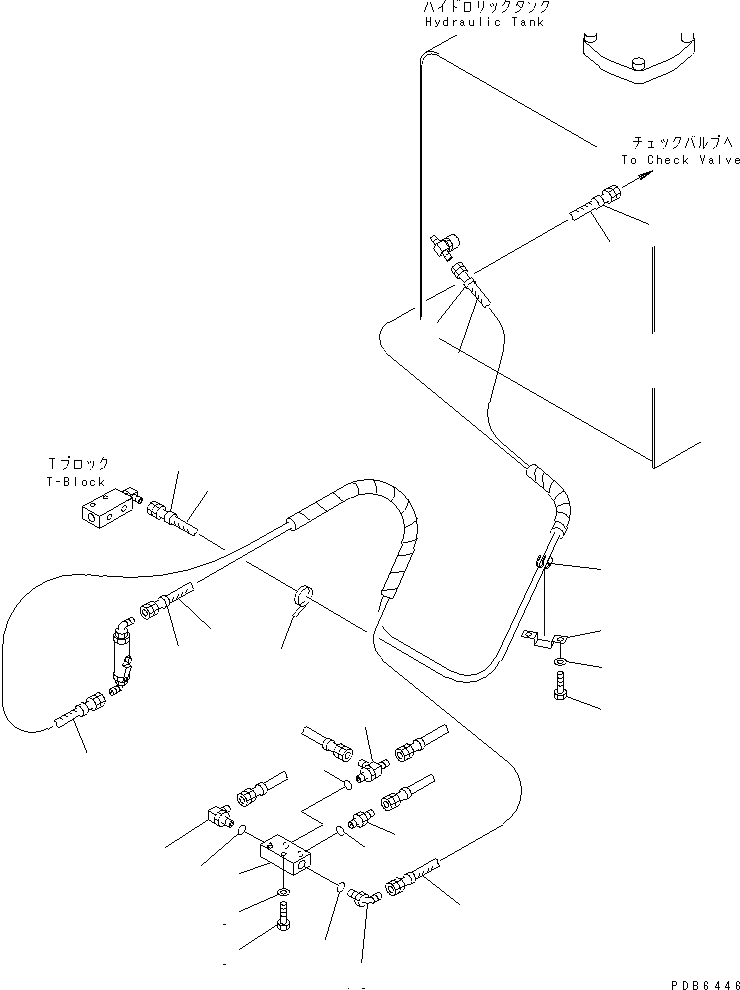 ハイドロリックタンク
Hydraulic Tank

チェックバルブへ
To Check Valve

Tブロック
T-Block

PDB6446