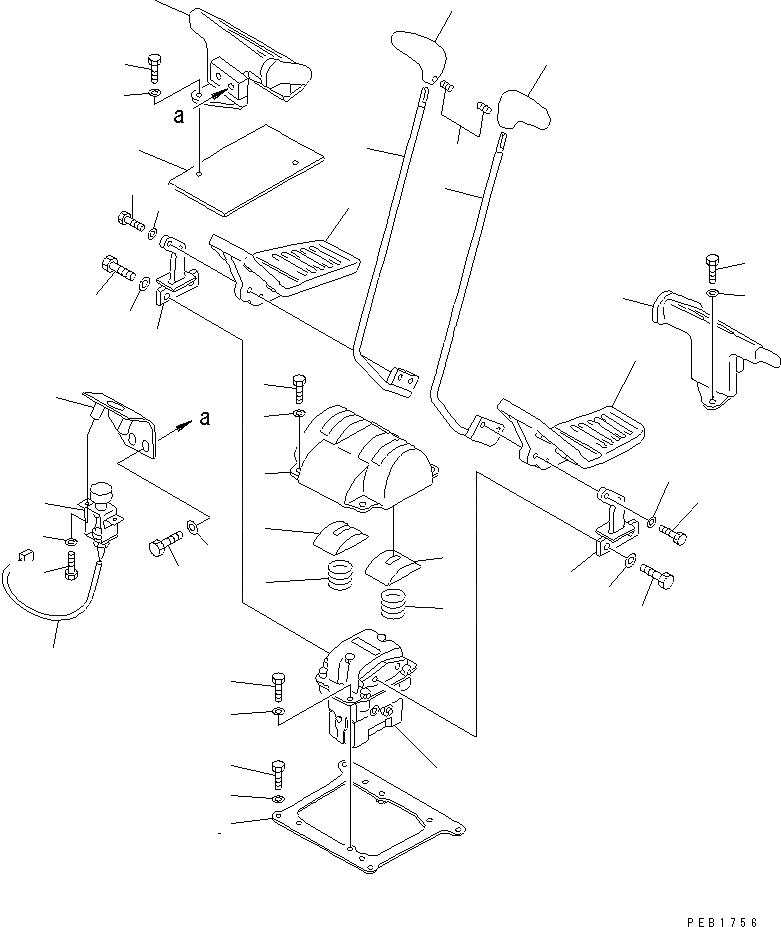 a

a

PEB1756