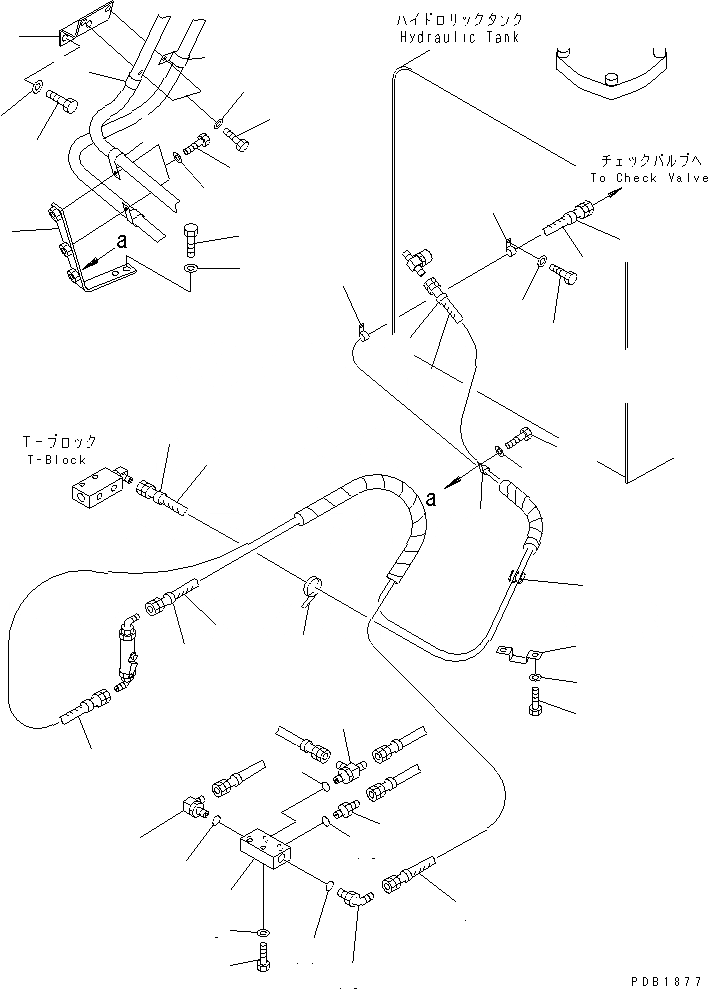 ハイドロリックタンク
Hydraulic Tank

チェックバルブへ
To Check Valve

a

T-ブロック
T-Block

a

PDB1877