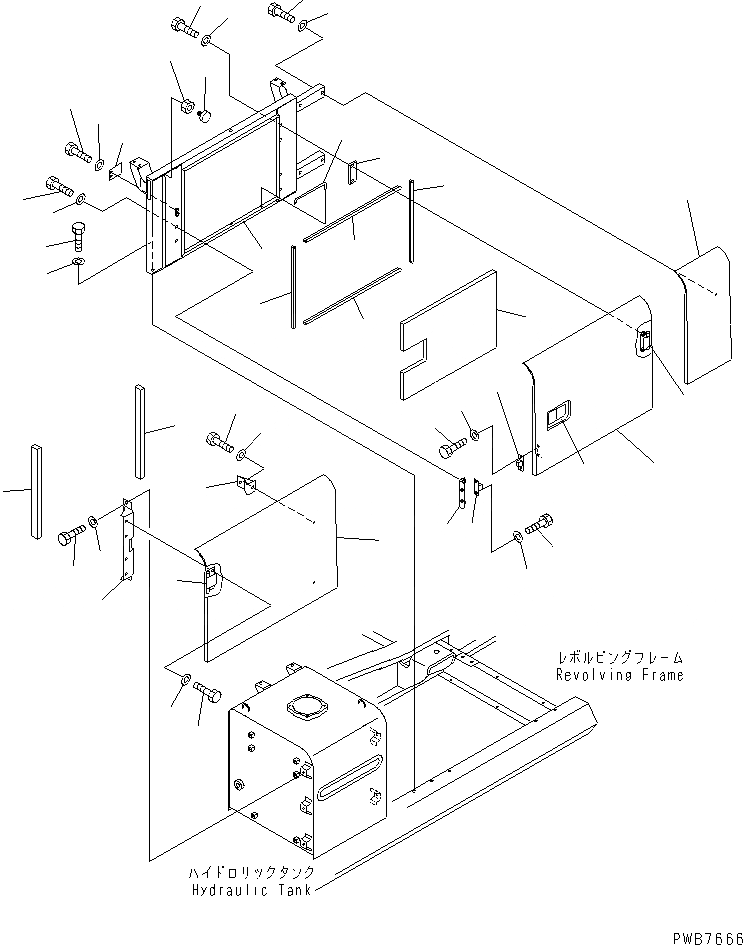 レボルビングフレーム
Revolving Frame

ハイドロリックタンク
Hydraulic Tank

PWB7666