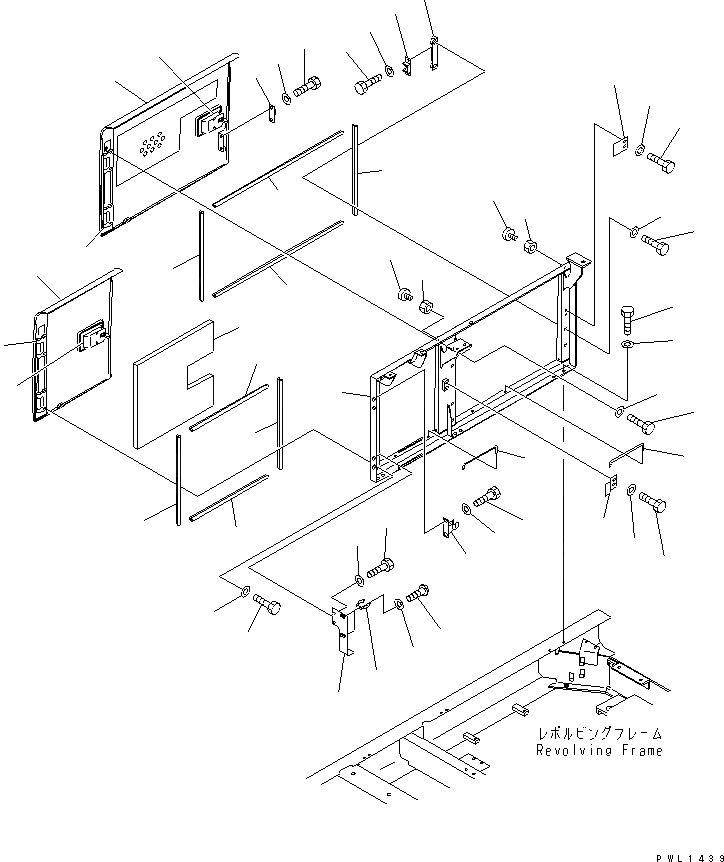 レボルビングフレーム
Revolving Frame

PWL1439