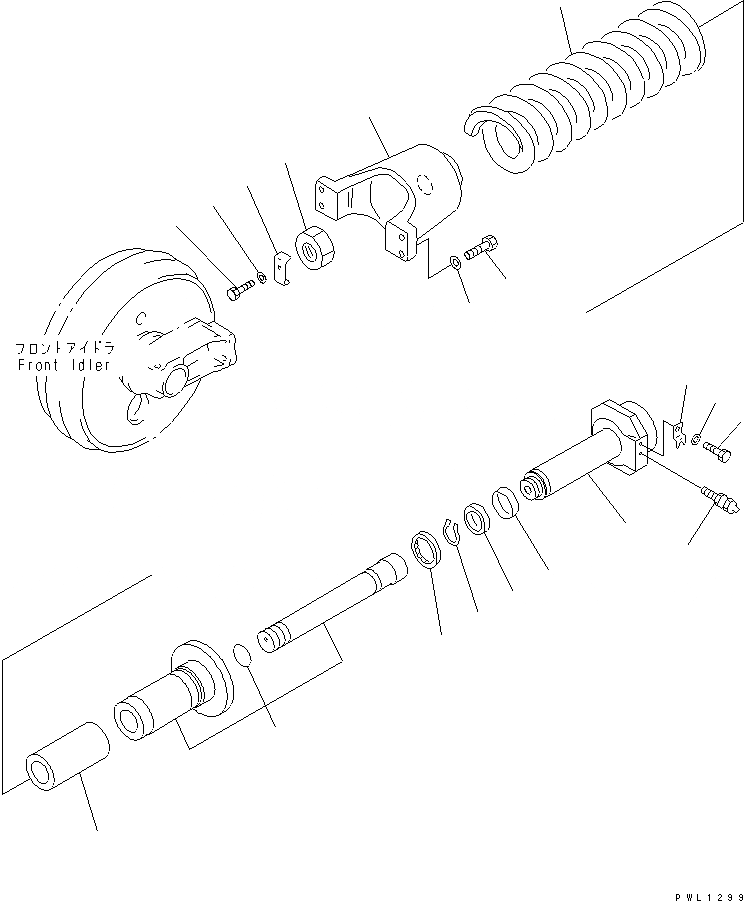 フロントアイドラ
Front Idler

PWL1299