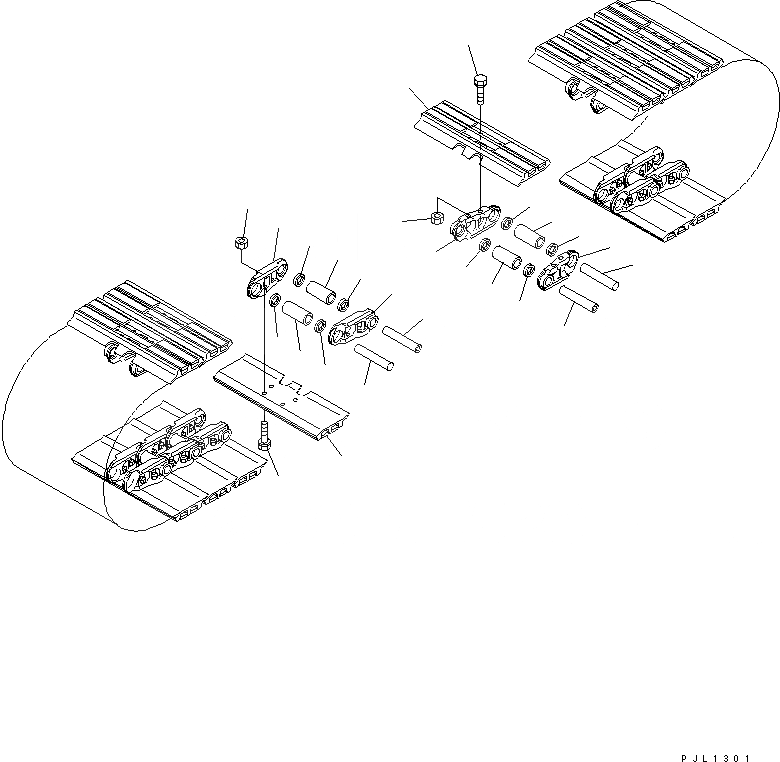 PJL1301