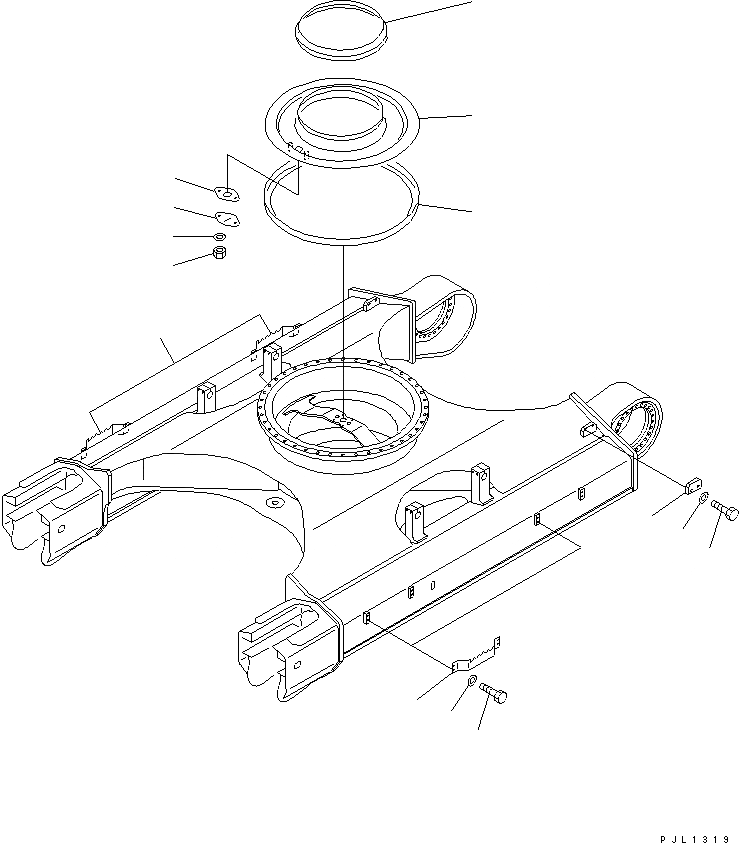 PJL1319