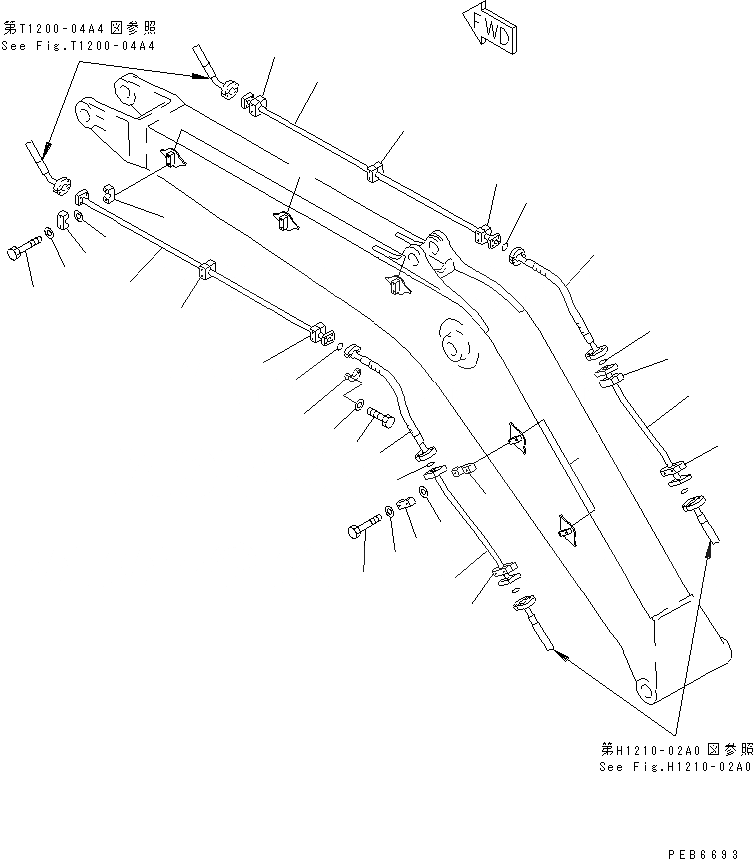 第T1200-04A4図参照
See Fig.T1200-04A4

FWD

第H1210-02A0図参照
See Fig.H1210-02A0

PEB6693