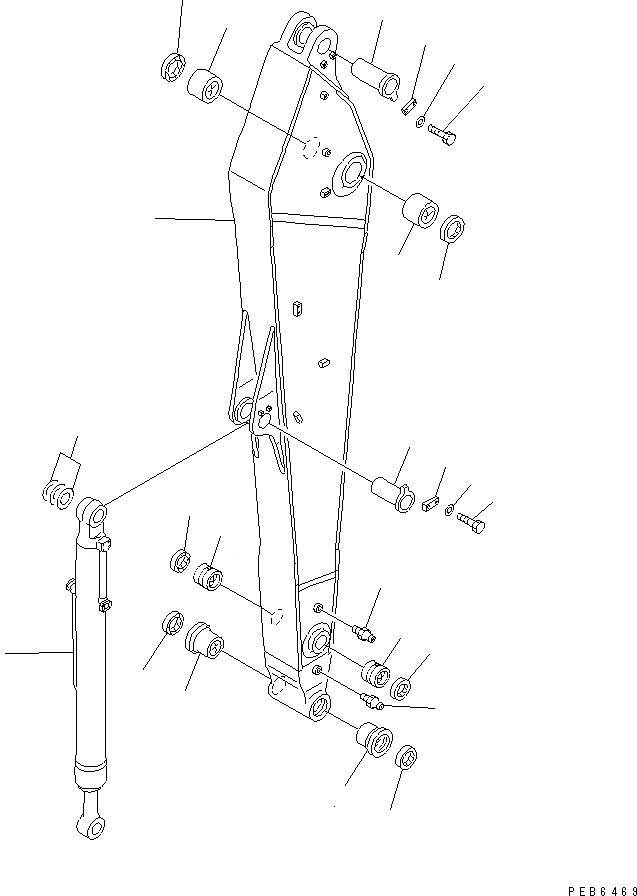 PEB6469