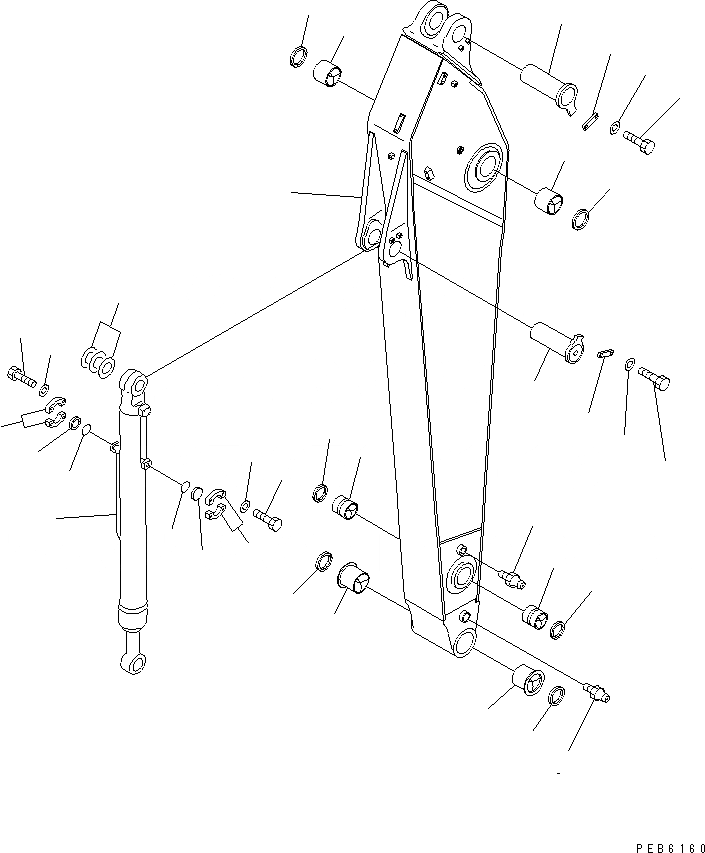 PEB6160