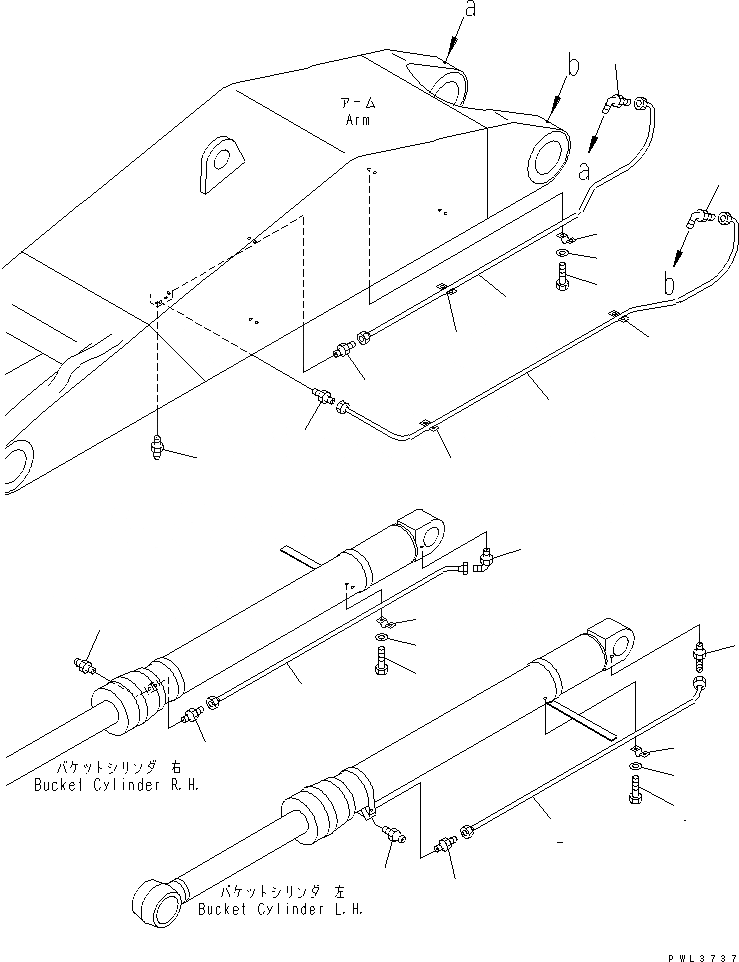 a
b
アーム
Arm
a
b
バケットシリンダ 右
Bucket Cylinder R.H.
バケットシリンダ 左
Bucket Cylinder L.H.
PWL3737