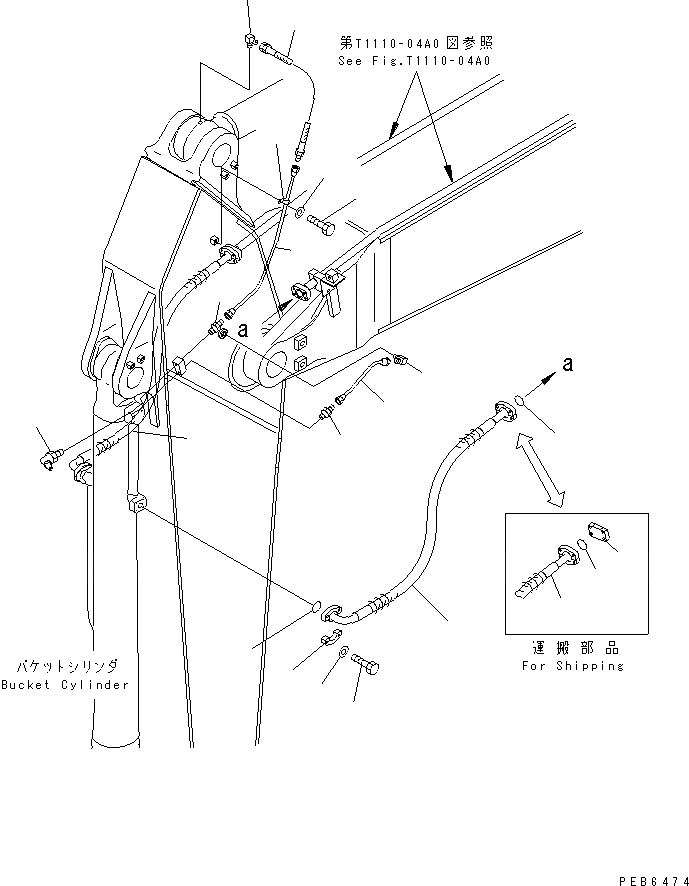 第T1110-04A0図参照
See Fig.T1110-04A0

a

a

運搬部品
For Shipping

バケットシリンダ
Bucket Cylinder

PEB6474