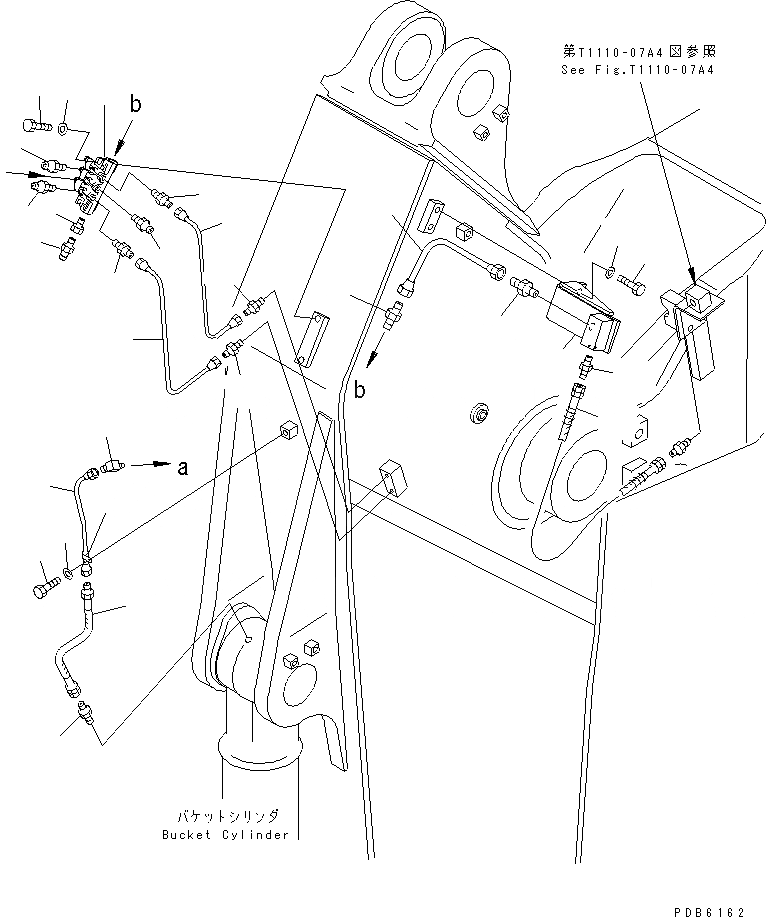 第T1110-07A4図参照
See Fig.T1110-07A4

b

b

a

バケットシリンダ
Bucket Cylinder

PDB6162